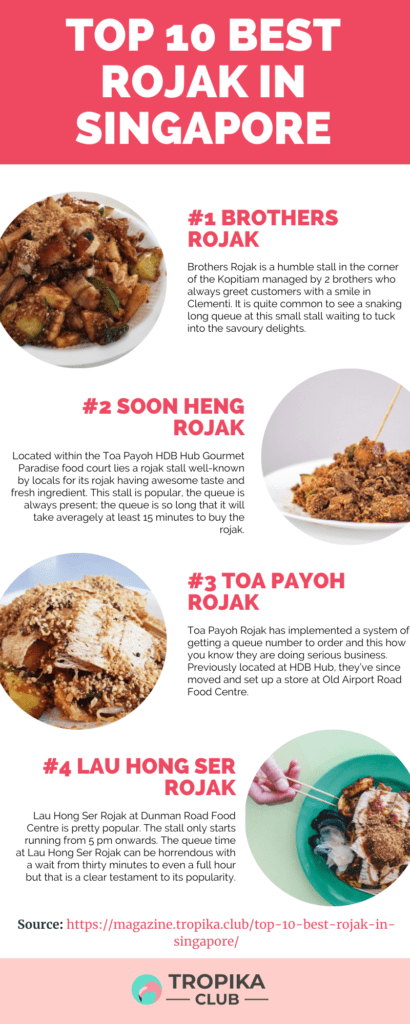 TOP 10 BEST ROJAK IN SINGAPORE

#1 BROTHERS ROJAK

Brothers Rojak is a humble stall in the corner of the Kopitiam managed by 2 brothers who always greet customers with a smile in Clementi. It is quite common to see a snaking long queue at this small stall waiting to tuck into the savoury delights.

#2 SOON HENG ROJAK

Located within the Toa Payoh HDB Hub Gourmet Paradise food court lies a rojak stall well-known by locals for its rojak having awesome taste and fresh ingredient. This stall is popular, the queue is always present; the queue is so long that it will take averagely at least 15 minutes to buy the rojak.

#3 TOA PAYOH ROJAK

Toa Payoh Rojak has implemented a system of getting a queue number to order and this how you know they are doing serious business. Previously located at HDB Hub, they've since moved and set up a store at Old Airport Road Food Centre.

#4 LAU HONG SER ROJAK

Lau Hong Ser Rojak at Dunman Road Food Centre is pretty popular. The stall only starts running from 5 pm onwards. The queue time at Lau Hong Ser Rojak can be horrendous with a wait from thirty minutes to even a full hour but that is a clear testament to its popularity.

Source: https://magazine.tropika.club/top-10-best-rojak-in-singapore/

TROPIKA CLUB