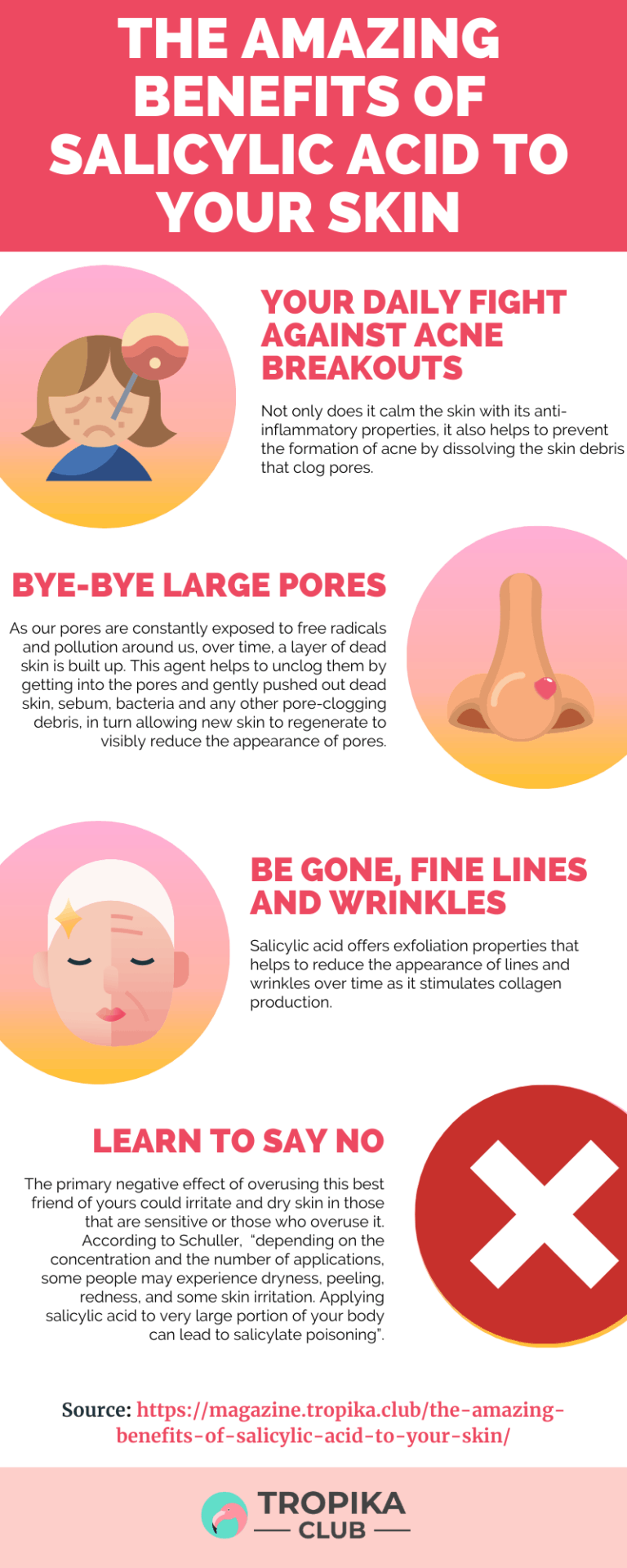 THE AMAZING BENEFITS OF SALICYLIC ACID TO YOUR SKIN

YOUR DAILY FIGHT AGAINST ACNE BREAKOUTS

Not only does it calm the skin with its anti-inflammatory properties, it also helps to prevent the formation of acne by dissolving the skin debris that clog pores.

BYE-BYE LARGE PORES

As our pores are constantly exposed to free radicals and pollution around us, over time, a layer of dead skin is built up. This agent helps to unclog them by getting into the pores and gently pushed out dead skin, sebum, bacteria and any other pore-clogging debris, in turn allowing new skin to regenerate to visibly reduce the appearance of pores.

BE GONE, FINE LINES AND WRINKLES

Salicylic acid offers exfoliation properties that helps to reduce the appearance of lines and wrinkles over time as it stimulates collagen production.

LEARN TO SAY NO

The primary negative effect of overusing this best friend of yours could irritate and dry skin in those that are sensitive or those who overuse it. According to Schuller, "depending on the concentration and the number of applications, some people may experience dryness, peeling, redness, and some skin irritation. Applying salicylic acid to very large portion of your body can lead to salicylate poisoning".

Source: https://magazine.tropika.club/the-amazing-benefits-of-salicylic-acid-to-your-skin/

TROPIKA CLUB